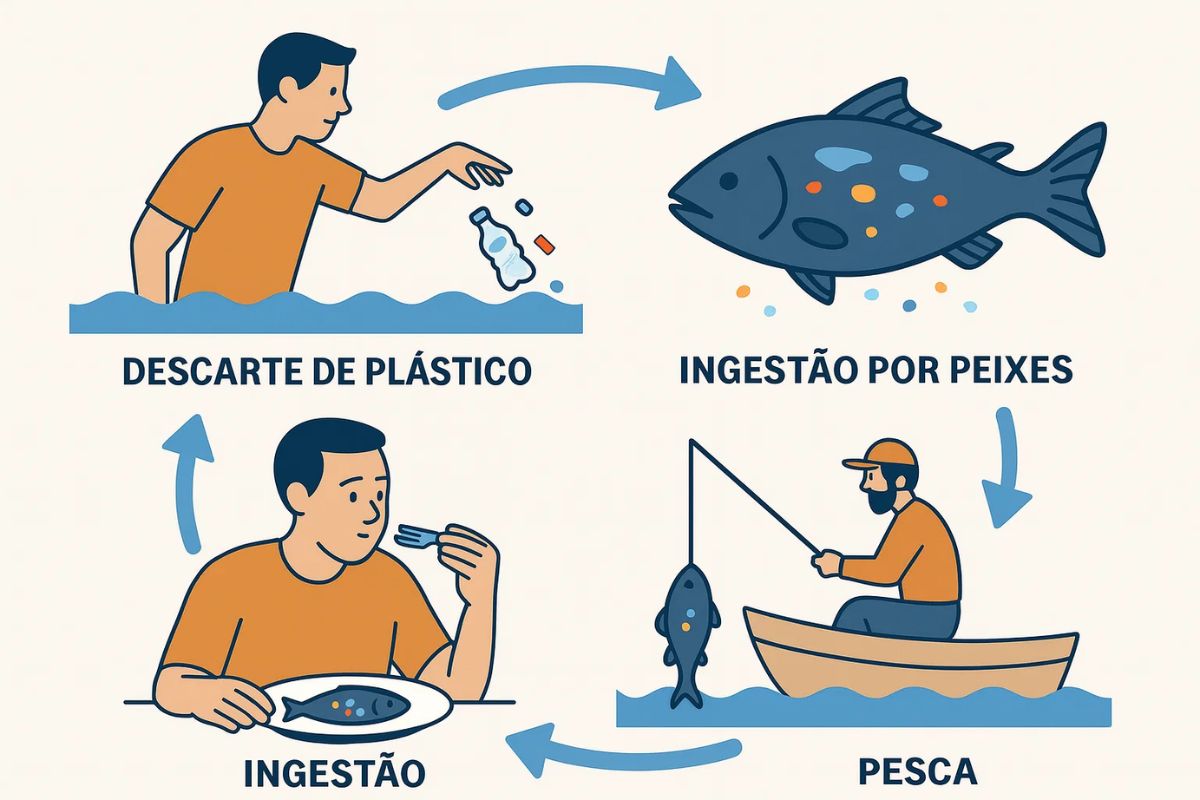 DESCARTE DE PLÁSTICO

INGESTÃO POR PEIXES

PESCA

INGESTÃO